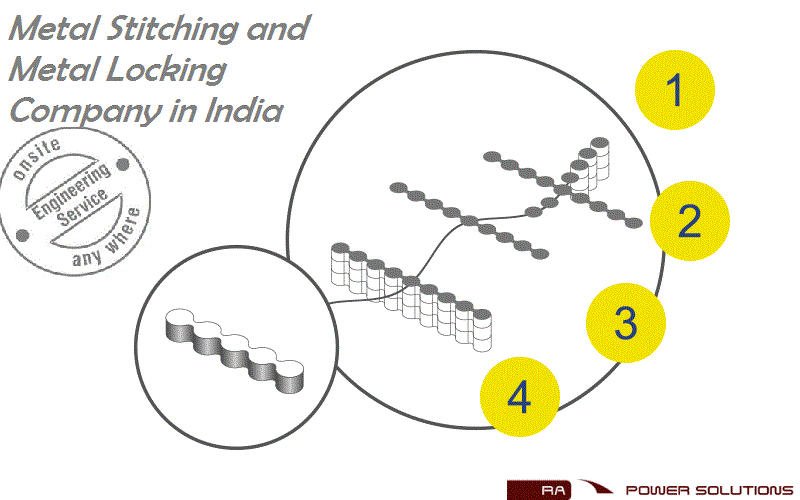 Metal Stitching and Metal Locking Company in India

onsite
Engineering Service
any where

1
2
3
4

RA POWER SOLUTIONS